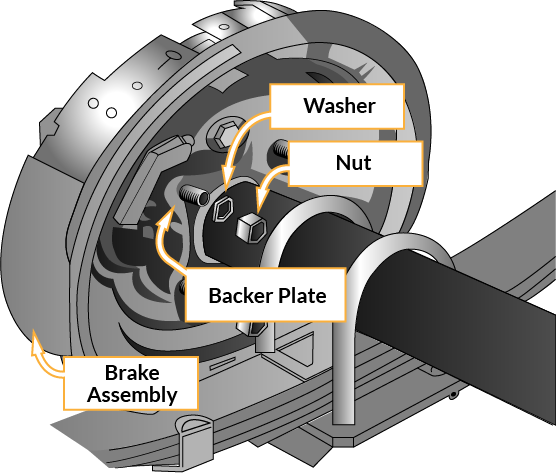 Washer

Nut

Backer Plate

Brake Assembly