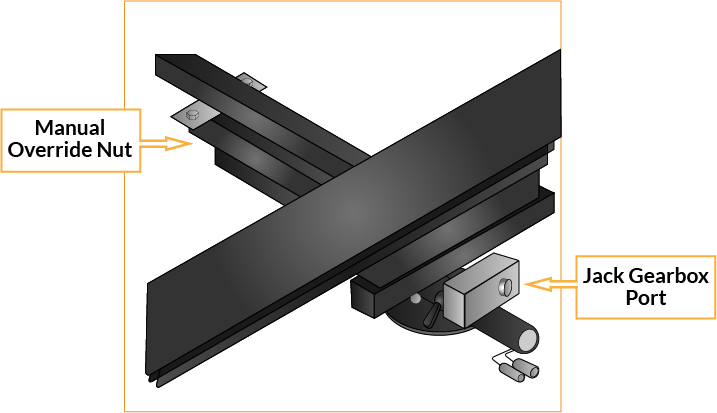 Manual Override Nut

Jack Gearbox Port